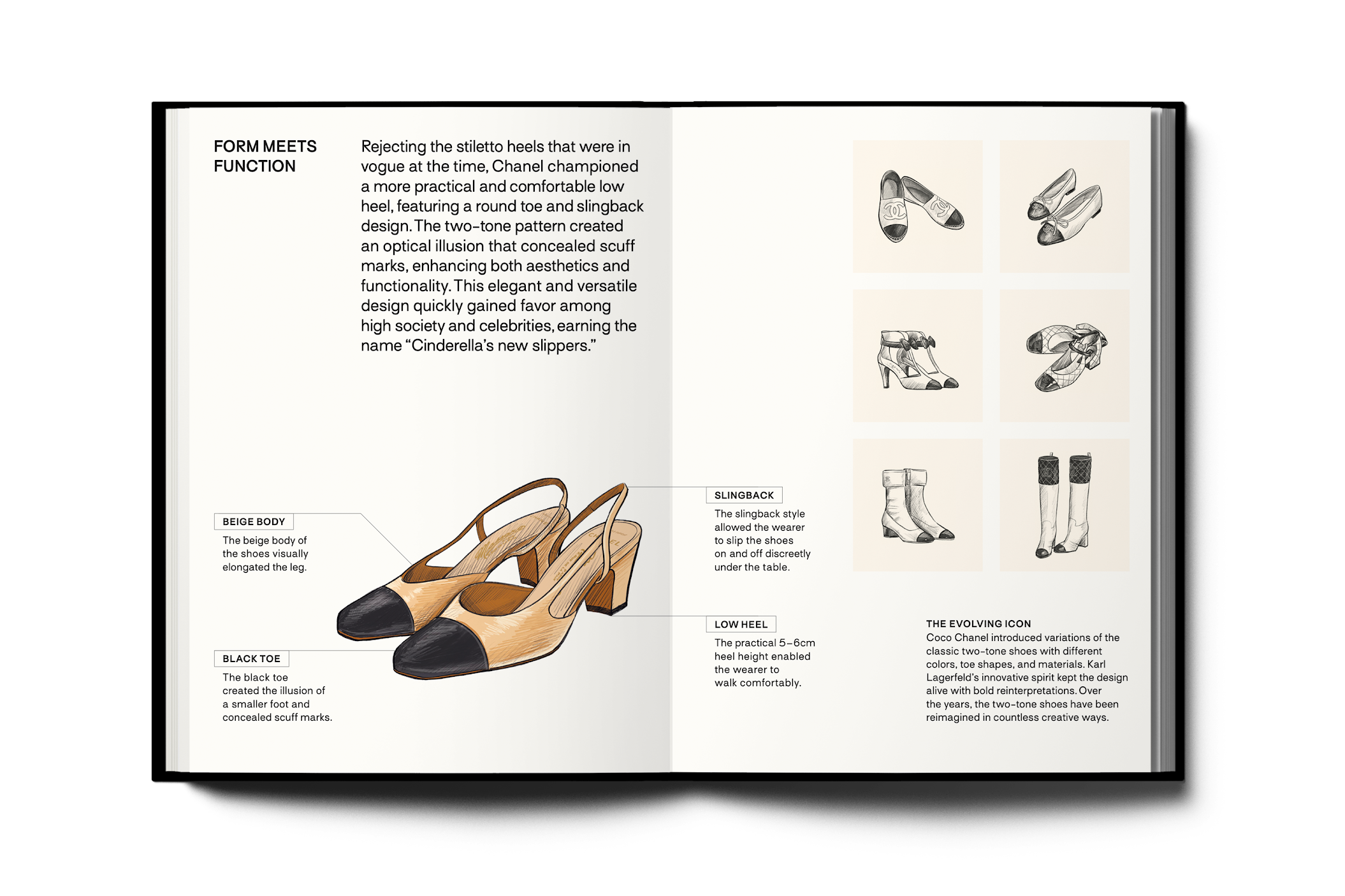 FORM MEETS FUNCTION

Rejecting the stiletto heels that were in vogue at the time, Chanel championed a more practical and comfortable low heel, featuring a round toe and slingback design. The two-tone pattern created an optical illusion that concealed scuff marks, enhancing both aesthetics and functionality. This elegant and versatile design quickly gained favor among high society and celebrities, earning the name "Cinderella's new slippers."

BEIGE BODY

The beige body of the shoes visually elongated the leg.

BLACK TOE

The black toe created the illusion of a smaller foot and concealed scuff marks.

SLINGBACK

The slingback style allowed the wearer to slip the shoes on and off discreetly under the table.

LOW HEEL

The practical 5–6cm heel height enabled the wearer to walk comfortably.

THE EVOLVING ICON

Coco Chanel introduced variations of the classic two-tone shoes with different colors, toe shapes, and materials. Karl Lagerfeld's innovative spirit kept the design alive with bold reinterpretations. Over the years, the two-tone shoes have been reimagined in countless creative ways.